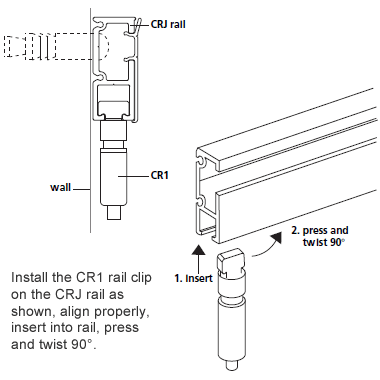 CRJ rail

CR1

wall

2. press and twist 90°

1. Insert

Install the CR1 rail clip on the CRJ rail as shown, align properly, insert into rail, press and twist 90°.