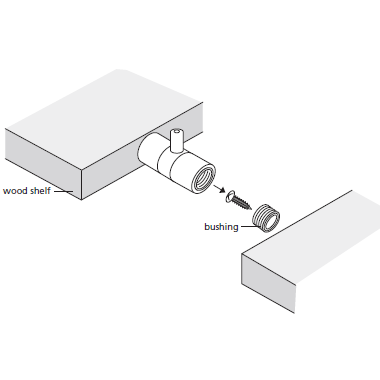 wood shelf

bushing