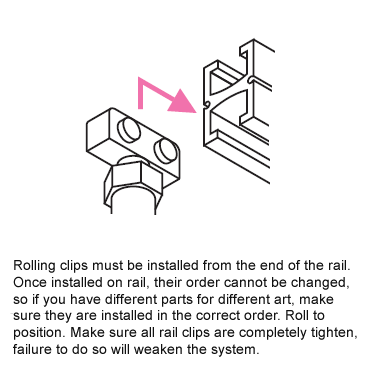 Rolling clips must be installed from the end of the rail. Once installed on rail, their order cannot be changed, so if you have different parts for different art, make sure they are installed in the correct order. Roll to position. Make sure all rail clips are completely tighten, failure to do so will weaken the system.