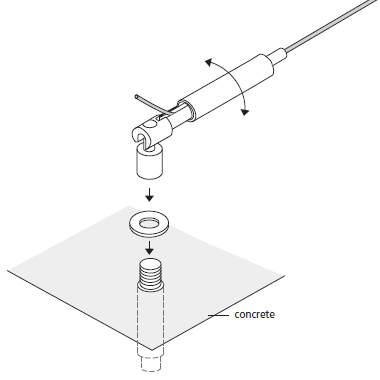 concrete