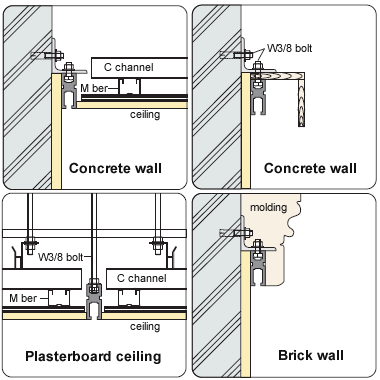 C channel

M ber

ceiling

Concrete wall

W3/8 bolt

Concrete wall

W3/8 bolt

C channel

M ber

ceiling

Plasterboard ceiling

molding

Brick wall